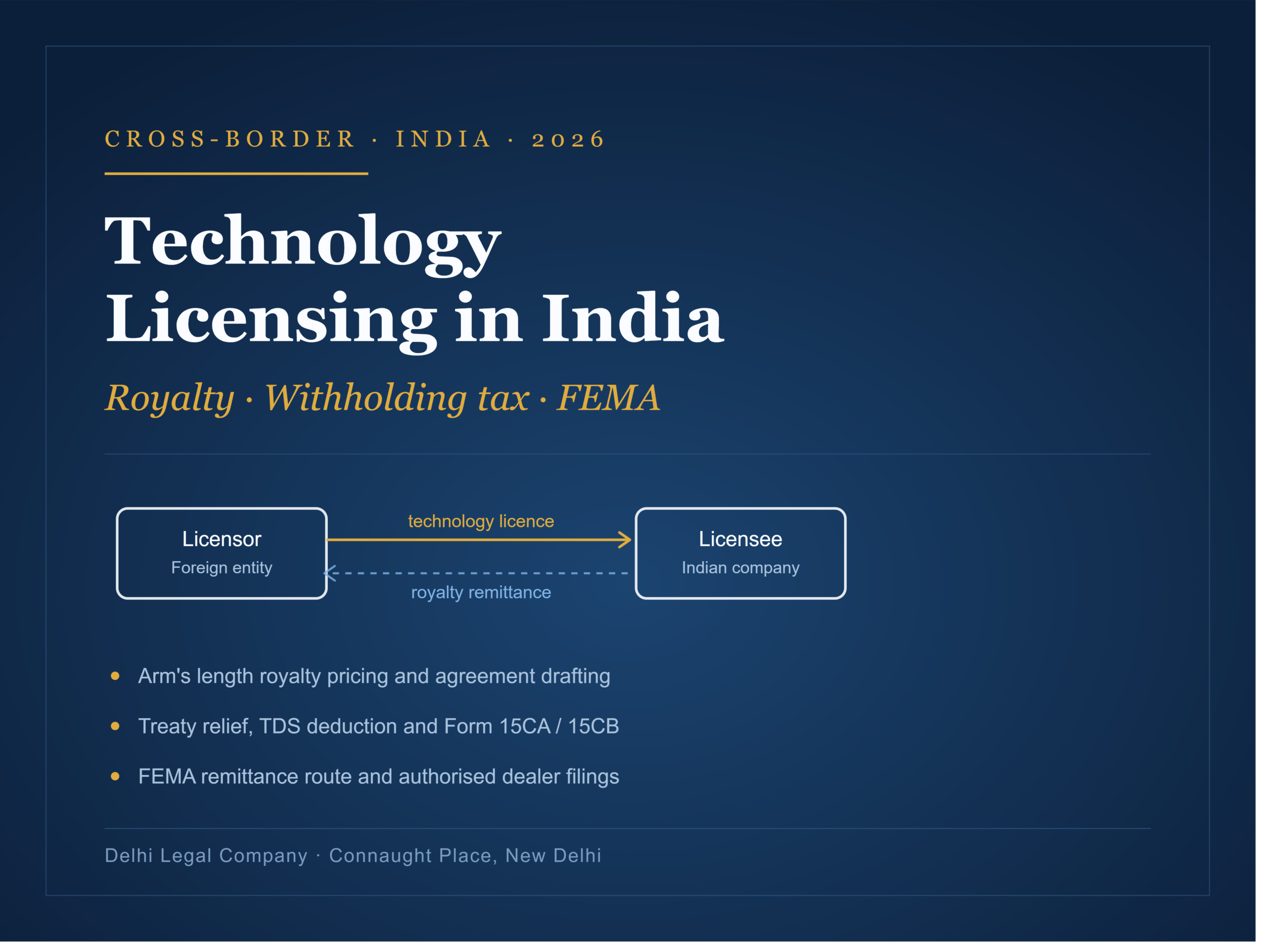 CROSS-BORDER · INDIA · 2026

Technology Licensing in India

Royalty · Withholding tax · FEMA

Licensor
Foreign entity

technology licence

royalty remittance

Licensee
Indian company

• Arm's length royalty pricing and agreement drafting
• Treaty relief, TDS deduction and Form 15CA / 15CB
• FEMA remittance route and authorised dealer filings

Delhi Legal Company · Connaught Place, New Delhi